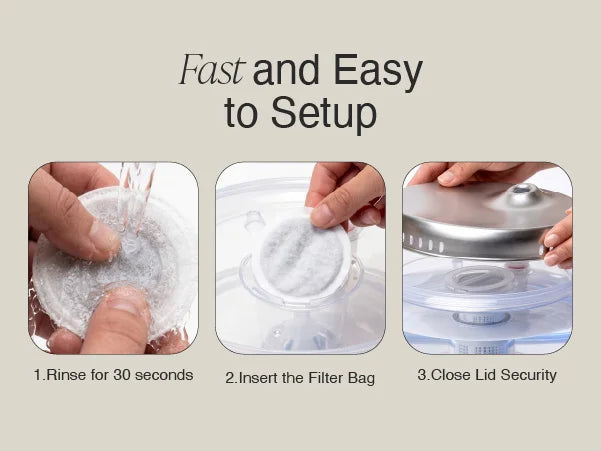 Fast and Easy to Setup

1.Rinse for 30 seconds

2.Insert the Filter Bag

3.Close Lid Security